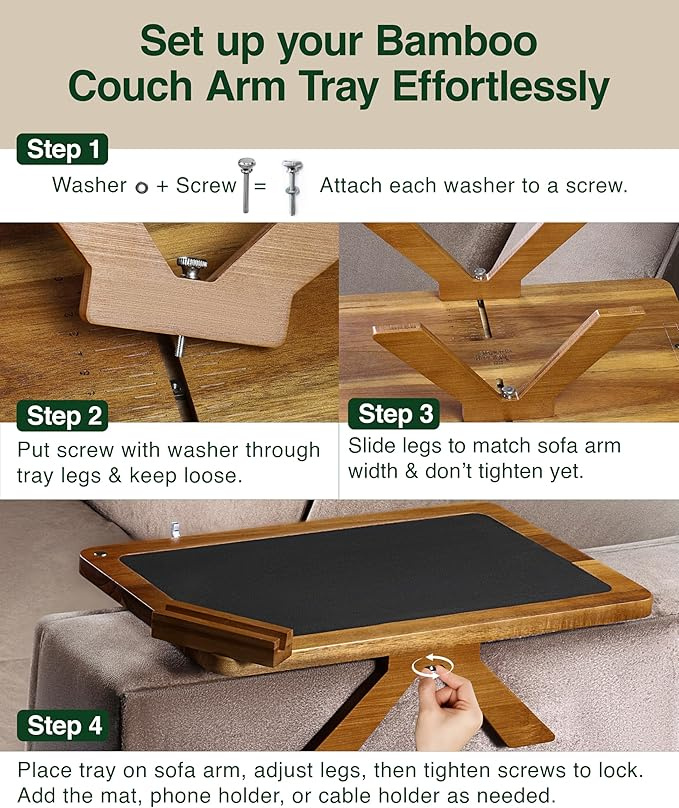 Set up your Bamboo Couch Arm Tray Effortlessly

Step 1

Washer + Screw = Attach each washer to a screw.

Step 2

Put screw with washer through tray legs & keep loose.

Step 3

Slide legs to match sofa arm width & don't tighten yet.

Step 4

Place tray on sofa arm, adjust legs, then tighten screws to lock. Add the mat, phone holder, or cable holder as needed.